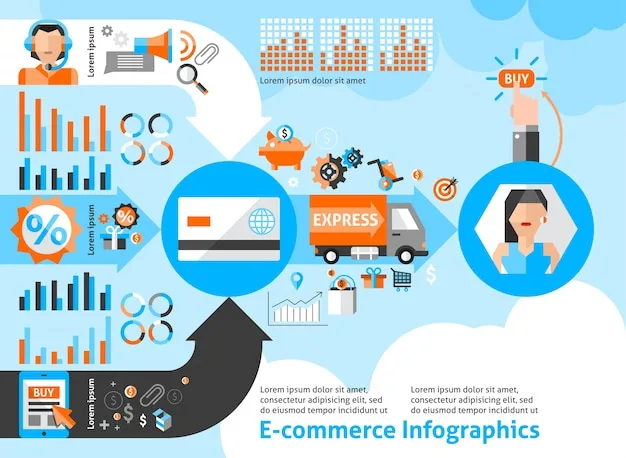 Lorem ipsum

Lorem ipsum dolor sit amet

BUY

%

%

Lorem ipsum

EXPRESS

BUY

Lorem ipsum

Lorem ipsum dolor sit amet, consectetur adipisicing elit, sed do eiusmod tempor incididunt ut

Lorem ipsum dolor sit amet, consectetur adipisicing elit, sed do eiusmod tempor incididunt ut

E-commerce Infographics